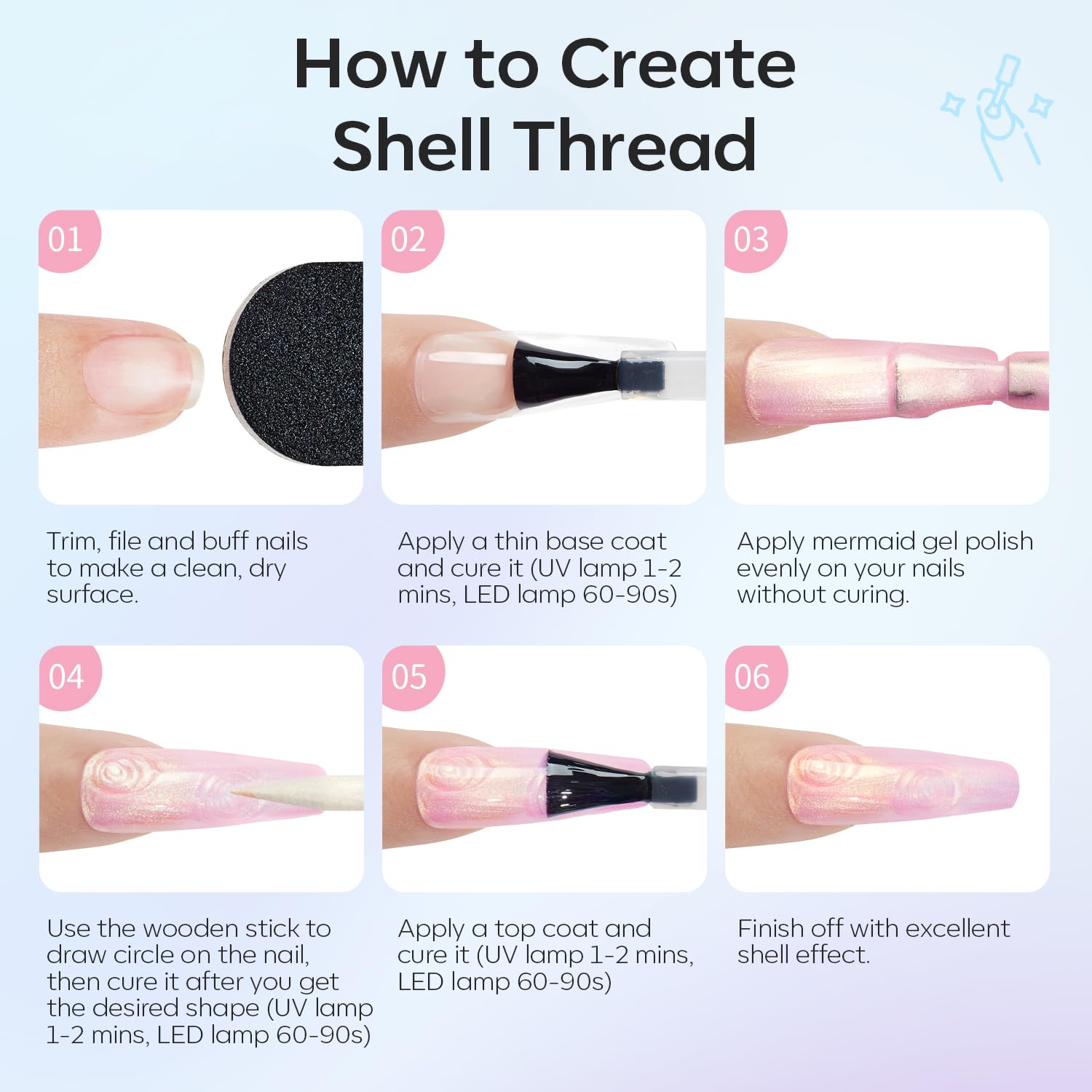 How to Create Shell Thread

01

Trim, file and buff nails to make a clean, dry surface.

02

Apply a thin base coat and cure it (UV lamp 1-2 mins, LED lamp 60-90s)

03

Apply mermaid gel polish evenly on your nails without curing.

04

Use the wooden stick to draw circle on the nail, then cure it after you get the desired shape (UV lamp 1-2 mins, LED lamp 60-90s)

05

Apply a top coat and cure it (UV lamp 1-2 mins, LED lamp 60-90s)

06

Finish off with excellent shell effect.