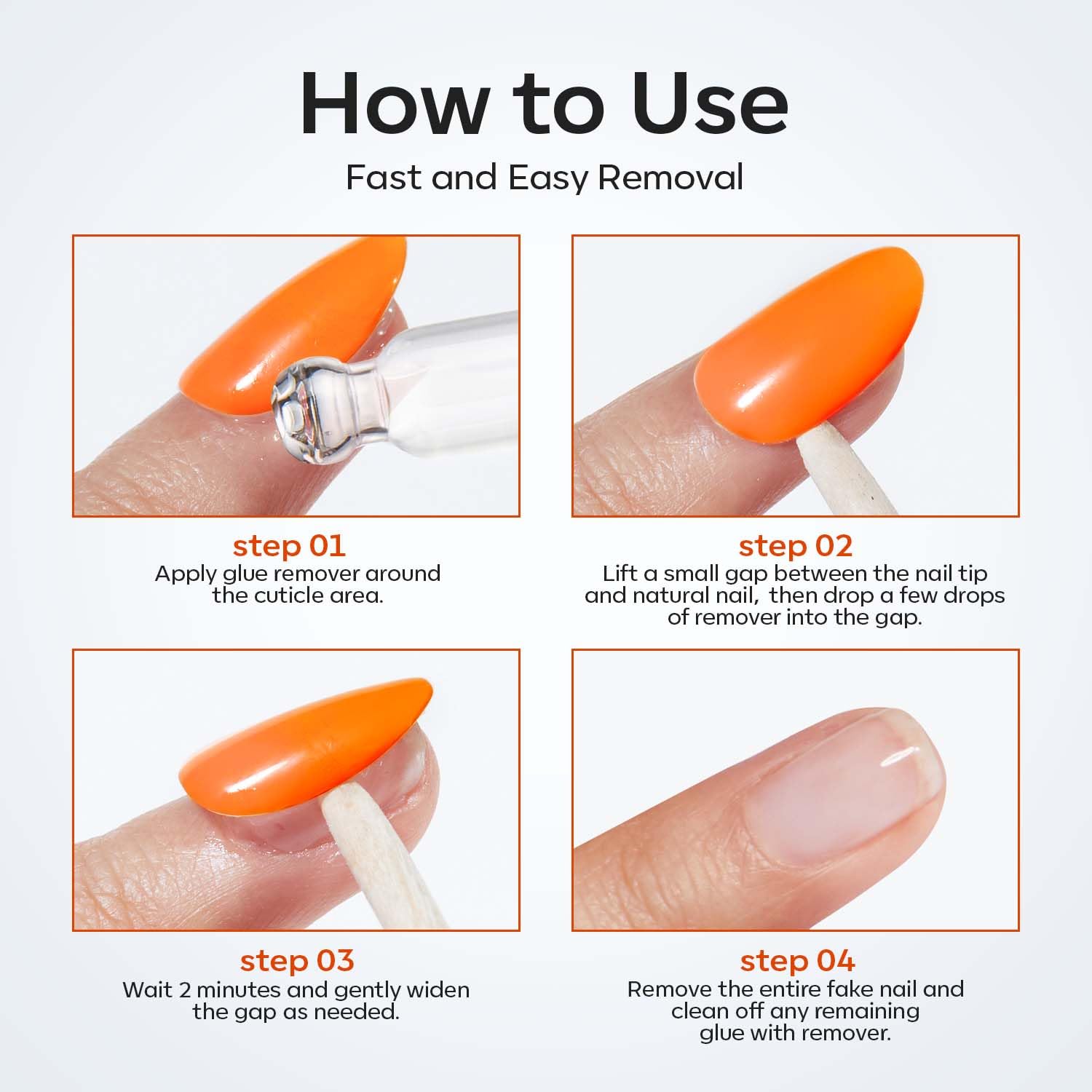 How to Use

Fast and Easy Removal

step 01
Apply glue remover around the cuticle area.

step 02
Lift a small gap between the nail tip and natural nail, then drop a few drops of remover into the gap.

step 03
Wait 2 minutes and gently widen the gap as needed.

step 04
Remove the entire fake nail and clean off any remaining glue with remover.