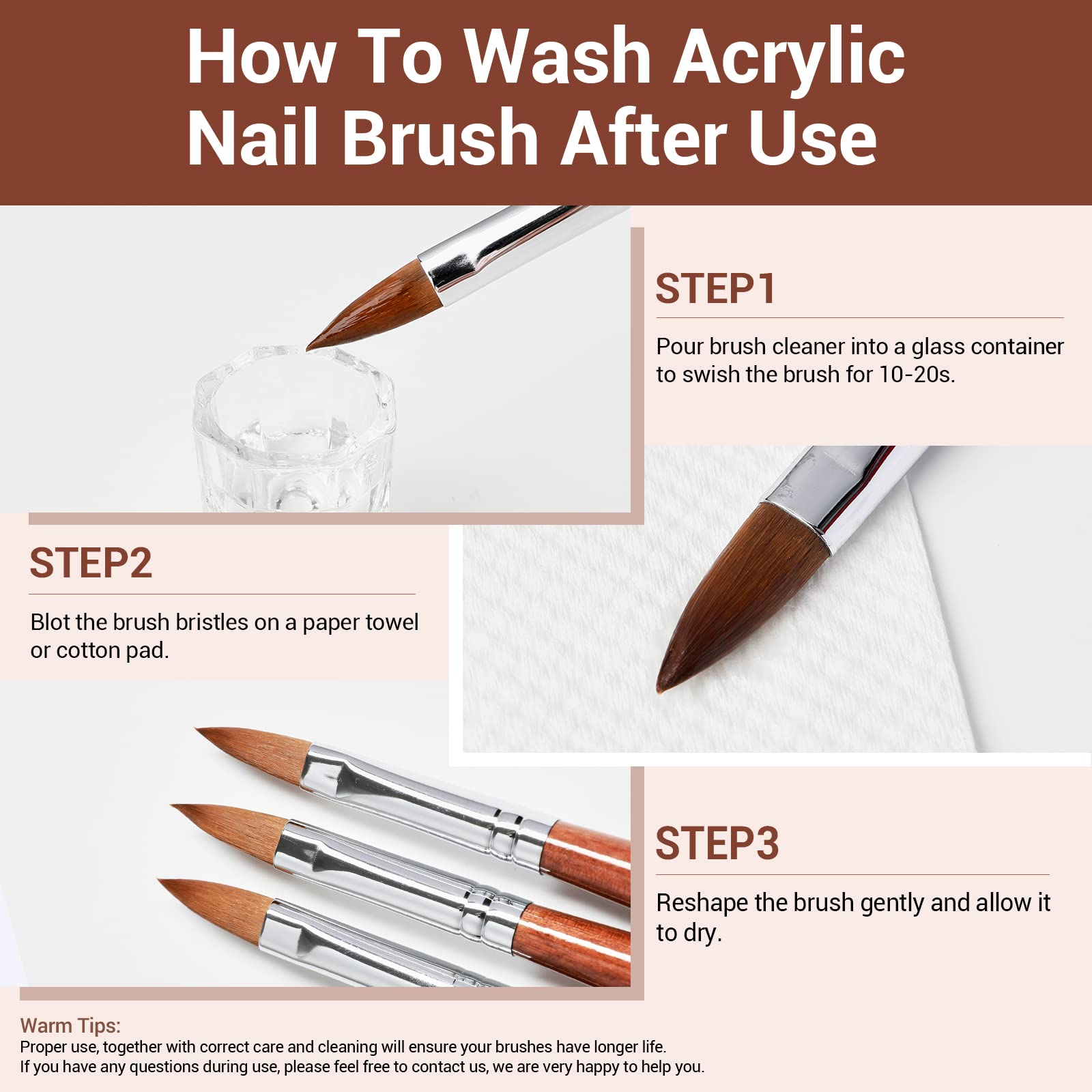 How To Wash Acrylic Nail Brush After Use

STEP1

Pour brush cleaner into a glass container to swish the brush for 10-20s.

STEP2

Blot the brush bristles on a paper towel or cotton pad.

STEP3

Reshape the brush gently and allow it to dry.

Warm Tips:
Proper use, together with correct care and cleaning will ensure your brushes have longer life.
If you have any questions during use, please feel free to contact us, we are very happy to help you.