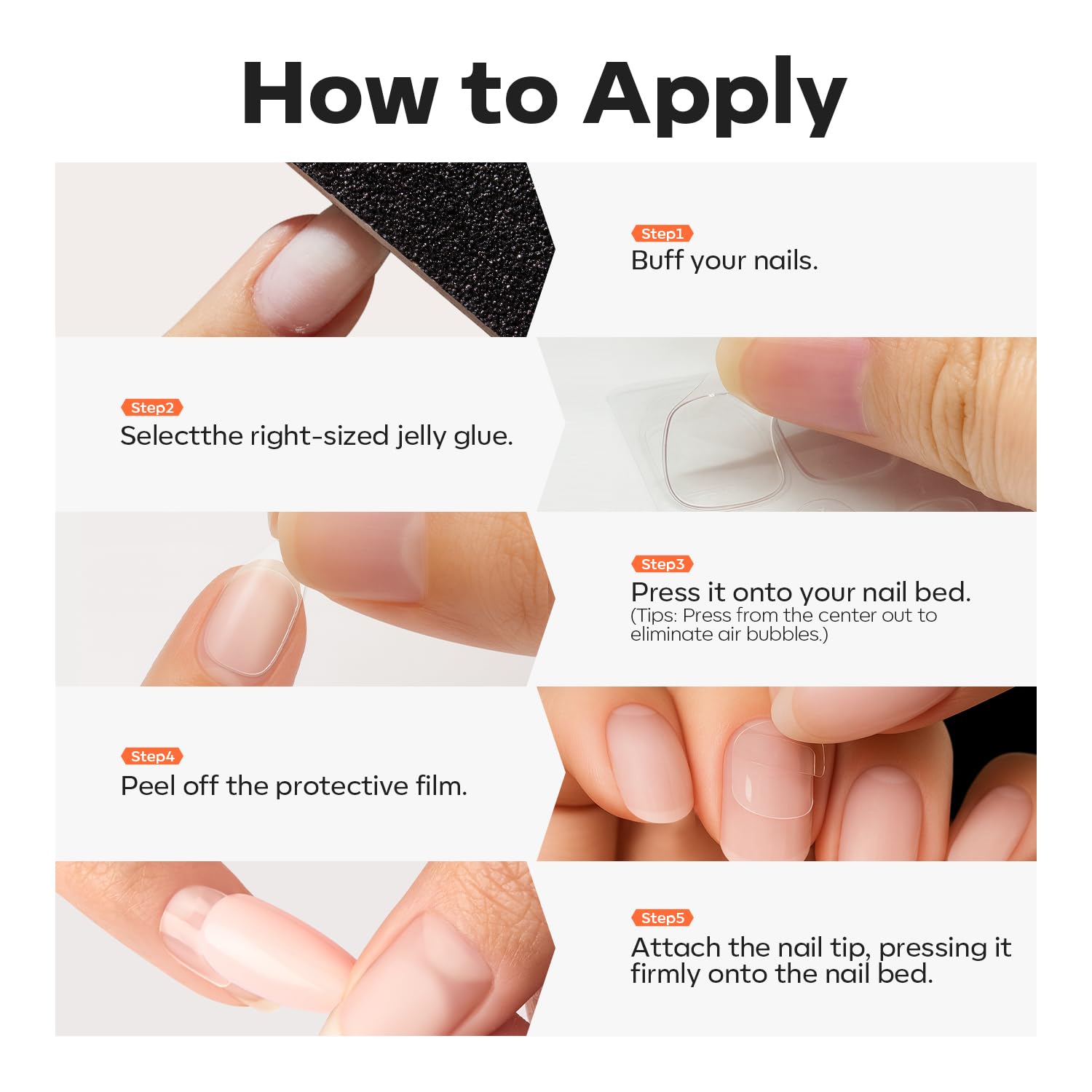 How to Apply

Step1
Buff your nails.

Step2
Selectthe right-sized jelly glue.

Step3
Press it onto your nail bed.
(Tips: Press from the center out to eliminate air bubbles.)

Step4
Peel off the protective film.

Step5
Attach the nail tip, pressing it firmly onto the nail bed.