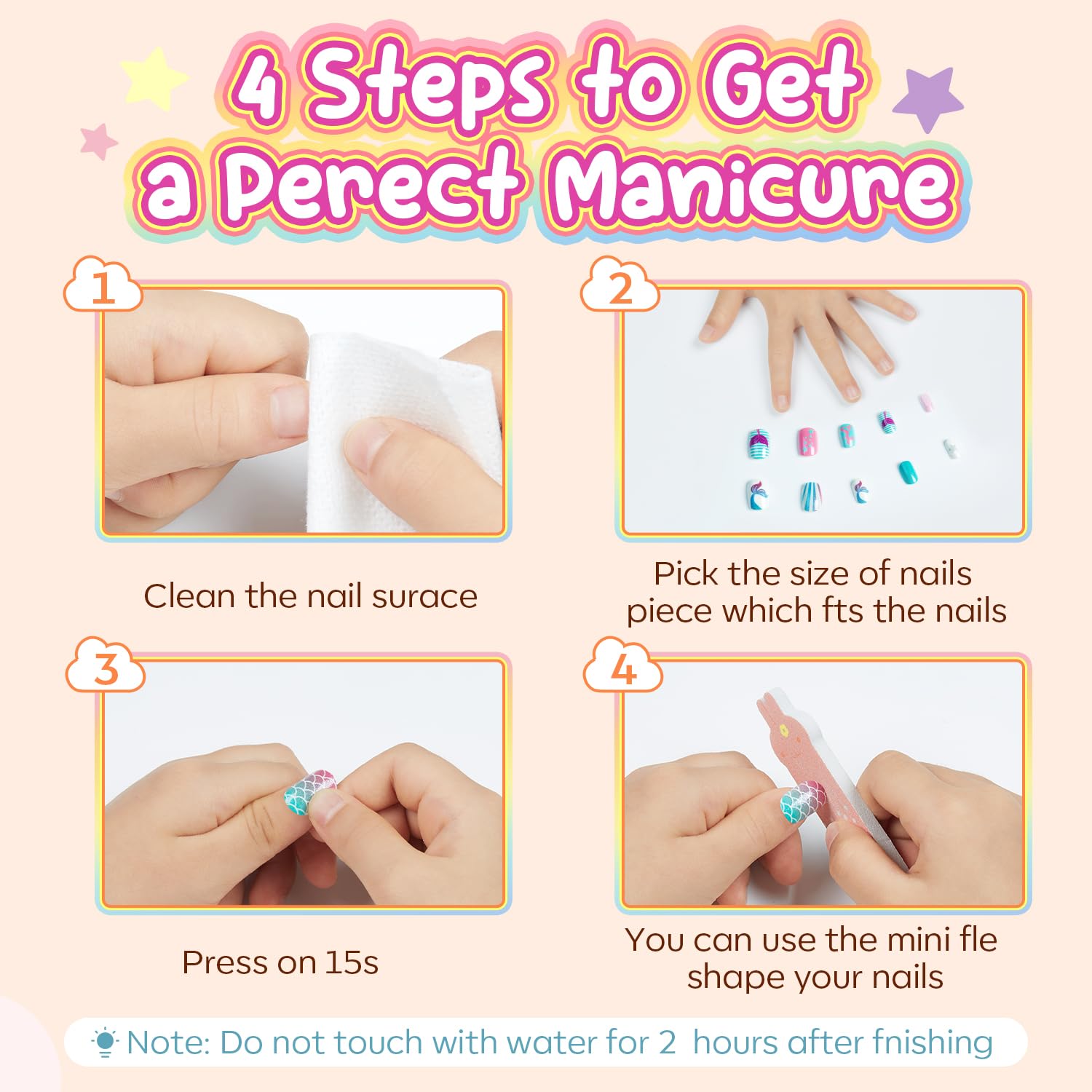 4 Steps to Get a Perect Manicure

1

Clean the nail surace

2

Pick the size of nails piece which fts the nails

3

Press on 15s

4

You can use the mini fle shape your nails

Note: Do not touch with water for 2 hours after fnishing