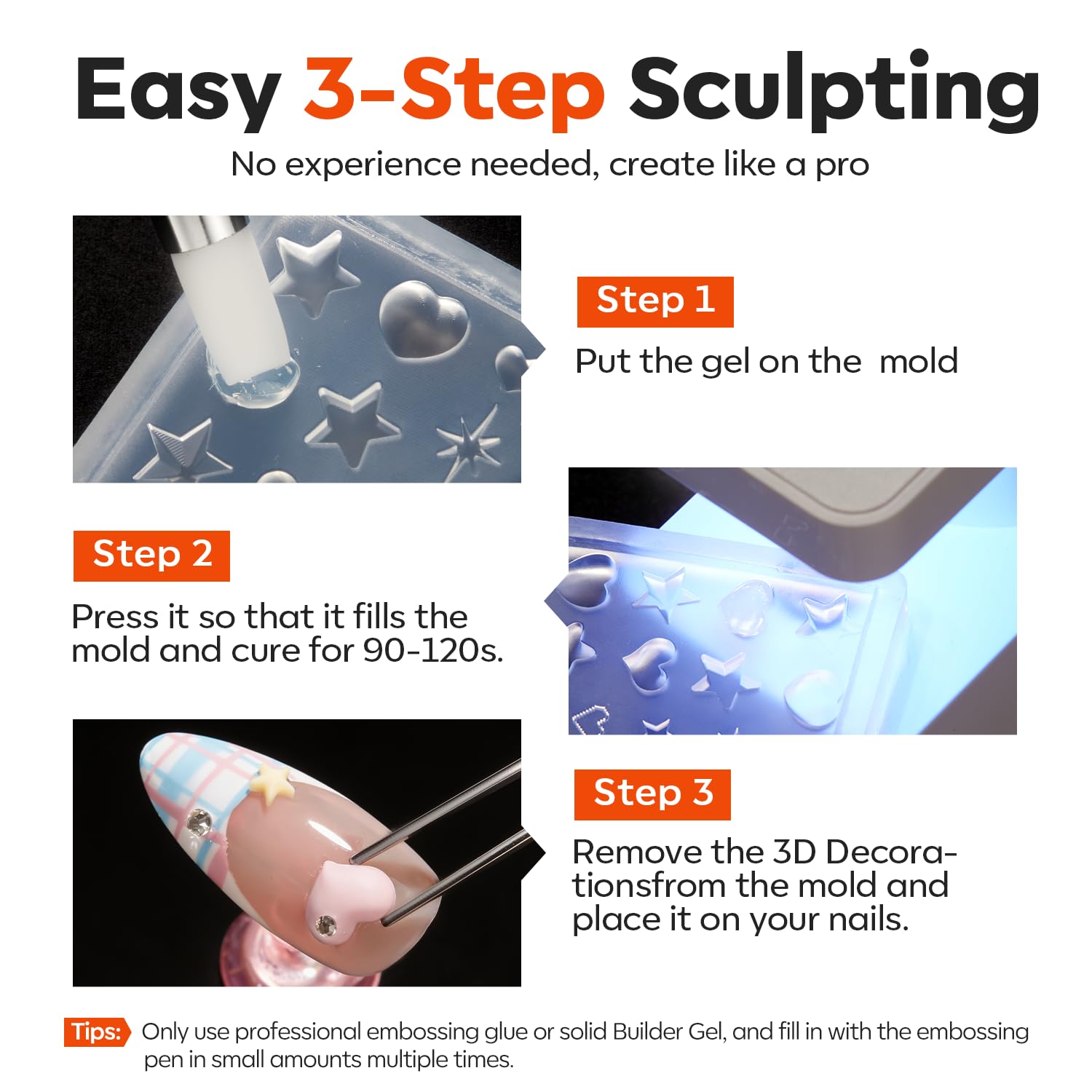 Easy 3-Step Sculpting

No experience needed, create like a pro

Step 1

Put the gel on the  mold

Step 2

Press it so that it fills the mold and cure for 90-120s.

Step 3

Remove the 3D Decorationsfrom the mold and place it on your nails.

Tips: Only use professional embossing glue or solid Builder Gel, and fill in with the embossing pen in small amounts multiple times.